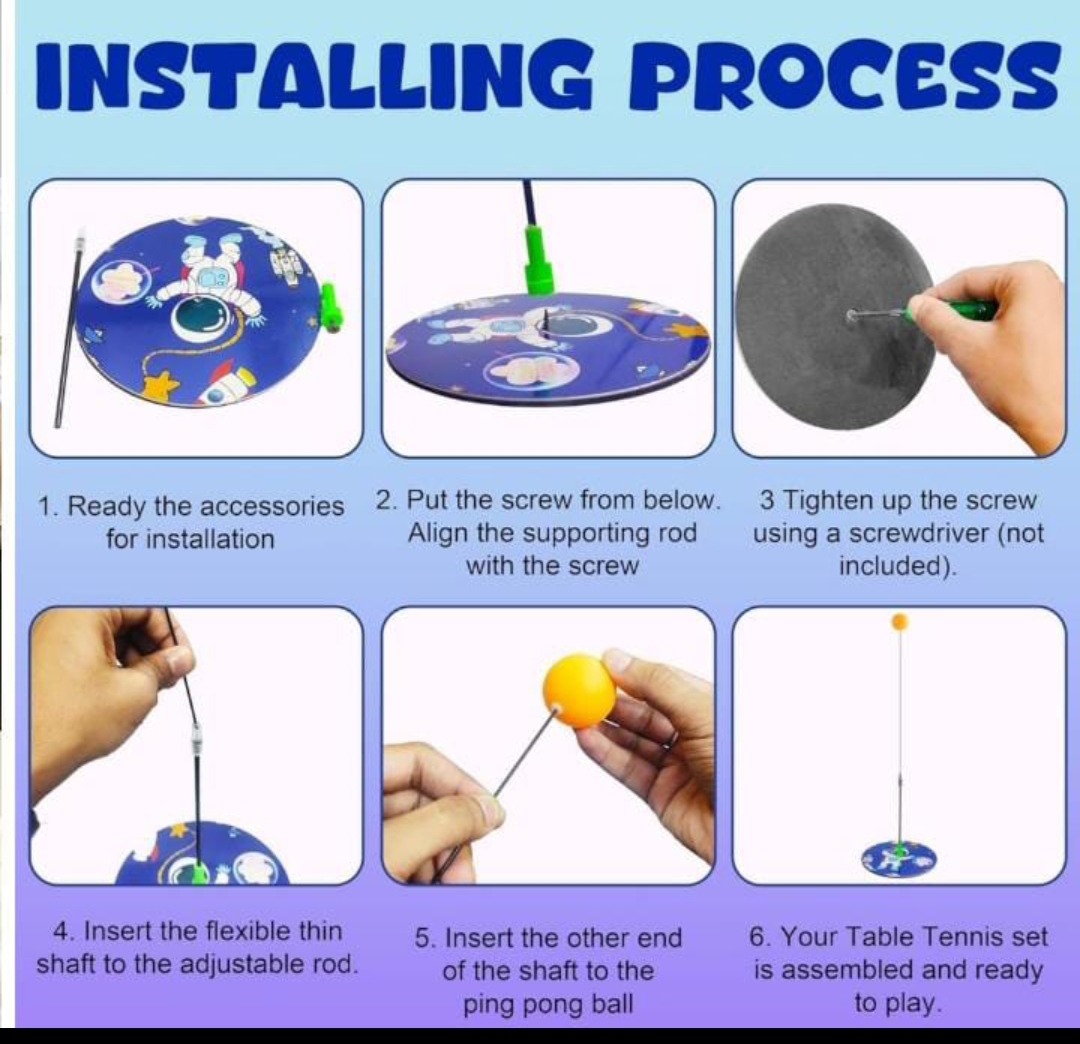 INSTALLING PROCESS

1. Ready the accessories for installation

2. Put the screw from below. Align the supporting rod with the screw

3 Tighten up the screw using a screwdriver (not included).

4. Insert the flexible thin shaft to the adjustable rod.

5. Insert the other end of the shaft to the ping pong ball

6. Your Table Tennis set is assembled and ready to play.